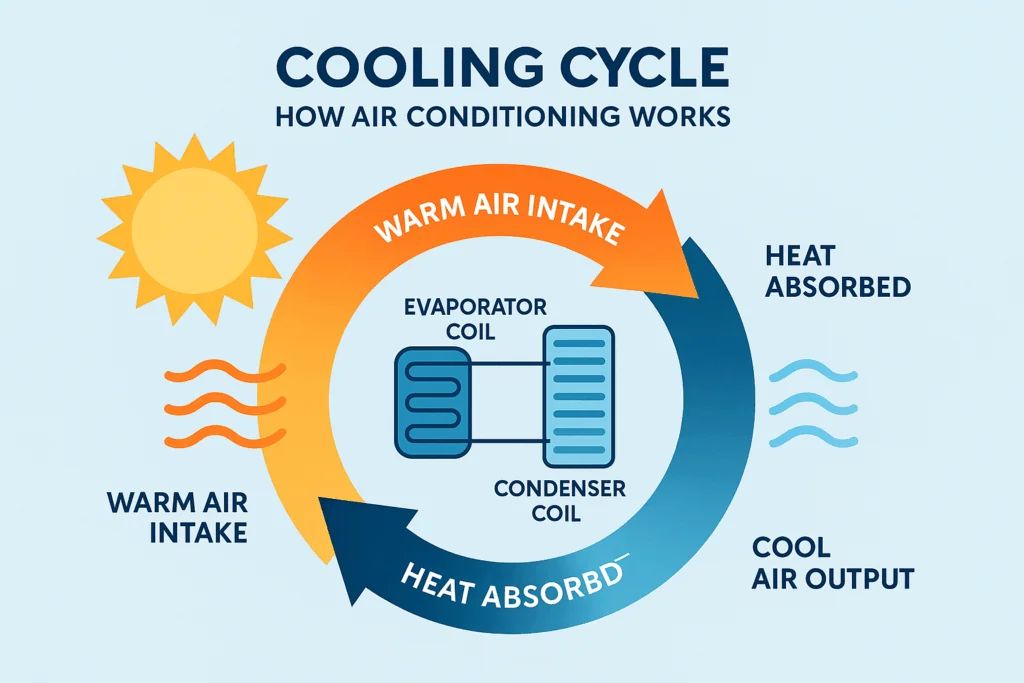 COOLING CYCLE
HOW AIR CONDITIONING WORKS

WARM AIR INTAKE

HEAT ABSORBED

EVAPORATOR COIL

CONDENSER COIL

WARM AIR INTAKE

HEAT ABSORBD

COOL AIR OUTPUT